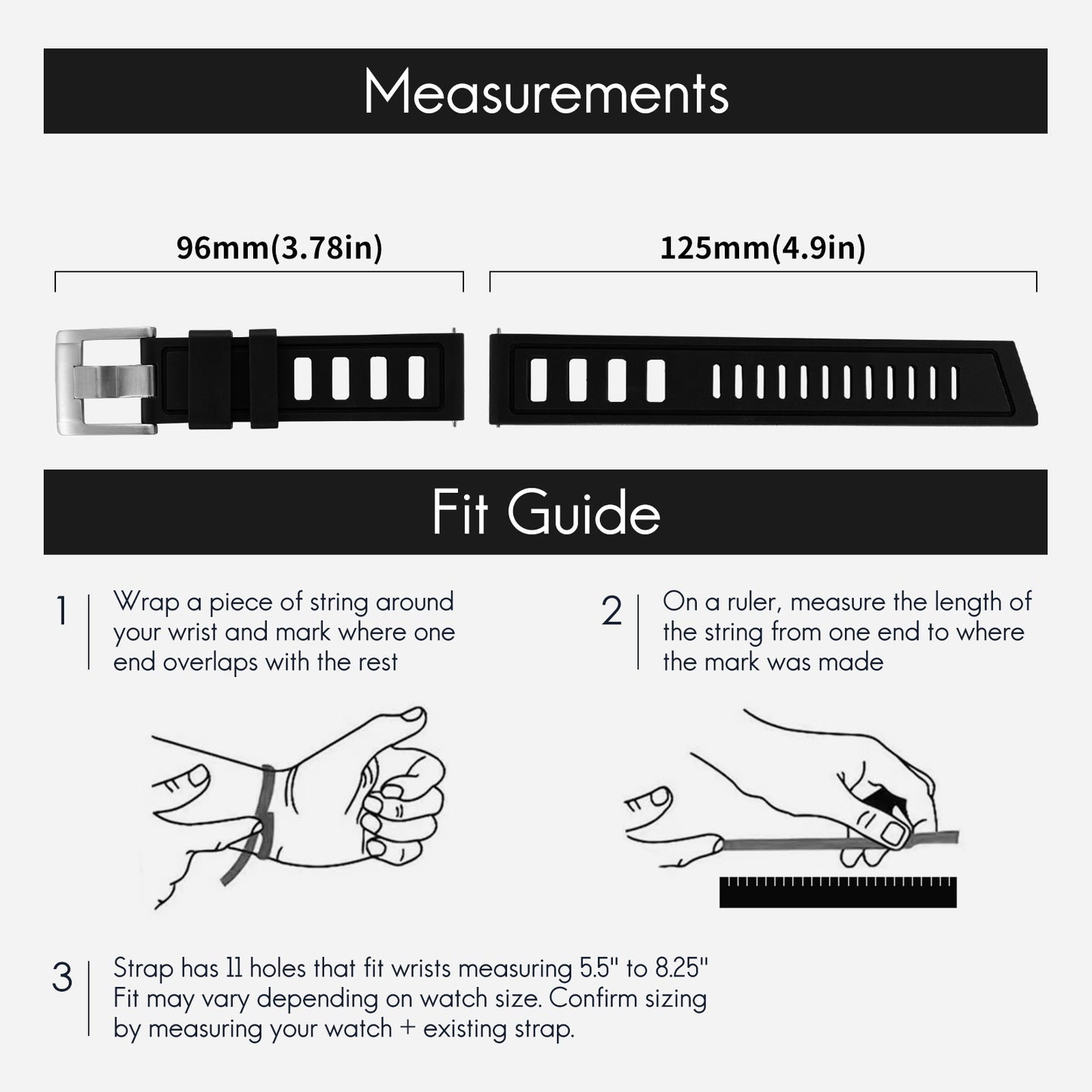 Measurements

96mm(3.78in)

125mm(4.9in)

Fit Guide

1 Wrap a piece of string around your wrist and mark where one end overlaps with the rest

2 On a ruler, measure the length of the string from one end to where the mark was made

3 Strap has 11 holes that fit wrists measuring 5.5" to 8.25" Fit may vary depending on watch size. Confirm sizing by measuring your watch + existing strap.